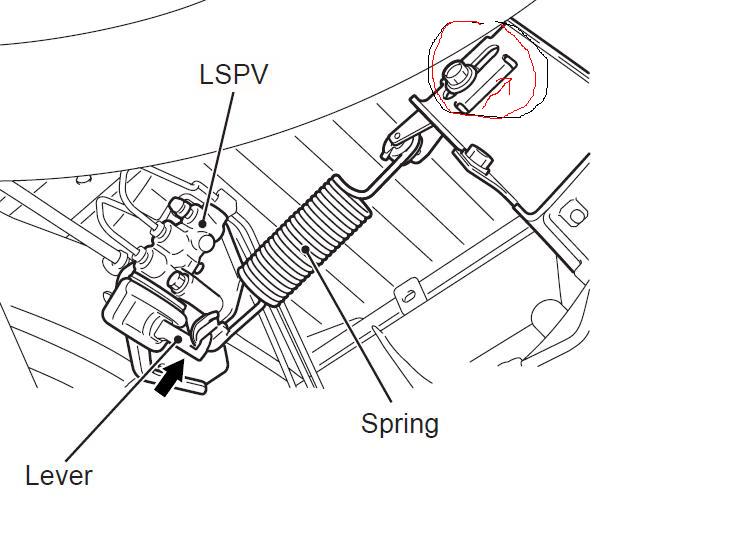 LSPV

Spring

Lever